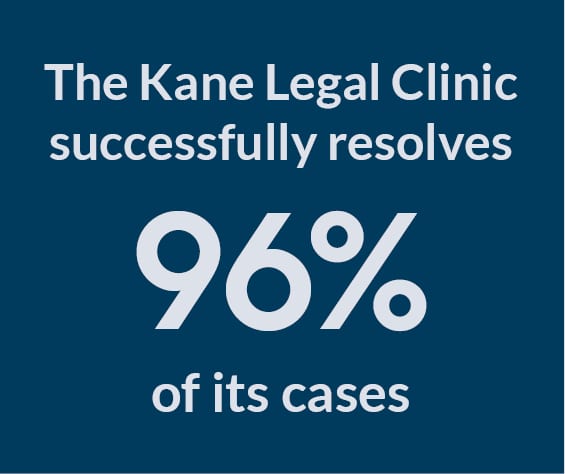 The Kane Legal Clinic successfully resolves

96%

of its cases